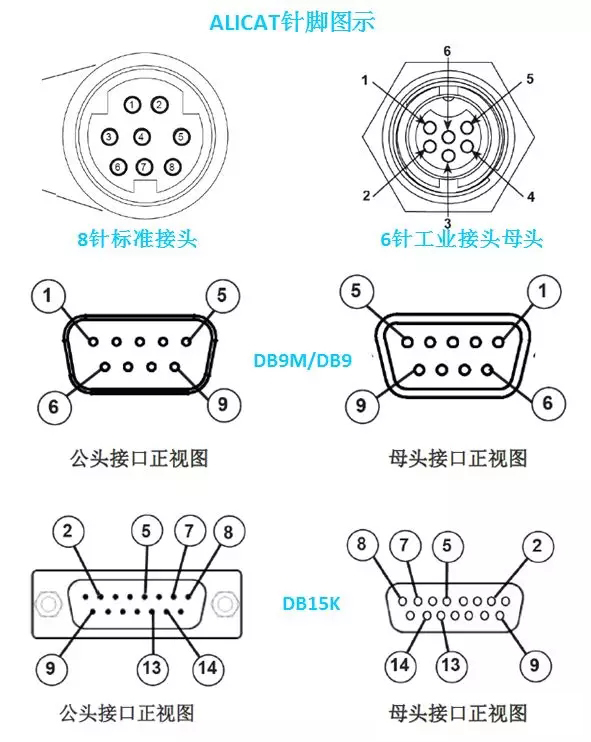 ALICAT针脚图示

1 2
3 4 5
6 7 8

8针标准接头

6
1 5
2 4
3

6针工业接头母头

1 5
6 9

DB9M/DB9

5 1
9 6

公头接口正视图

母头接口正视图

2 5 7 8
9 13 14

DB15K

8 7 5 2
14 13 9

公头接口正视图

母头接口正视图